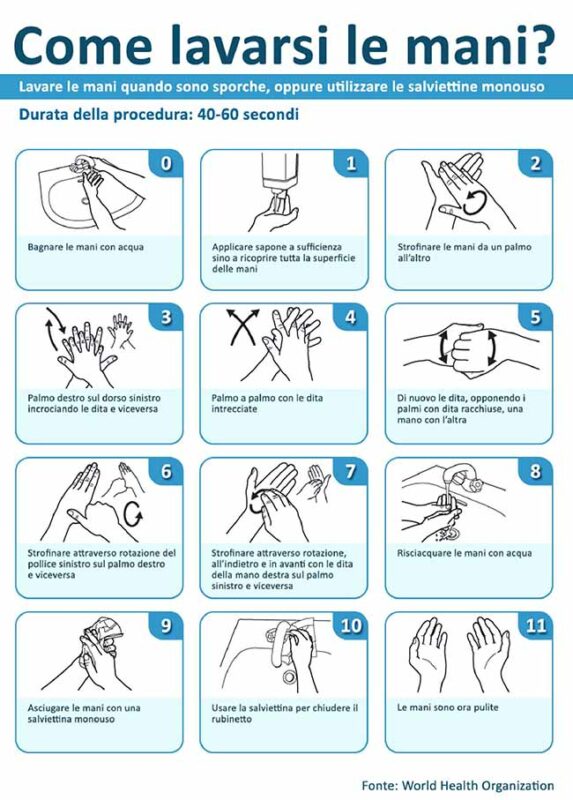 Come lavarsi le mani?

Lavare le mani quando sono sporche, oppure utilizzare le salviettine monouso

Durata della procedura: 40-60 secondi

0
Bagnare le mani con acqua

1
Applicare sapone a sufficienza sino a ricoprire tutta la superficie delle mani

2
Strofinare le mani da un palmo all'altro

3
Palmo destro sul dorso sinistro incrociando le dita e viceversa

4
Palmo a palmo con le dita intrecciate

5
Di nuovo le dita, opponendo i palmi con dita racchiuse, una mano con l'altra

6
Strofinare attraverso rotazione del pollice sinistro sul palmo destro e viceversa

7
Strofinare attraverso rotazione, all'indietro e in avanti con le dita della mano destra sul palmo sinistro e viceversa

8
Risciacquare le mani con acqua

9
Asciugare le mani con una salviettina monouso

10
Usare la salviettina per chiudere il rubinetto

11
Le mani sono ora pulite

Fonte: World Health Organization