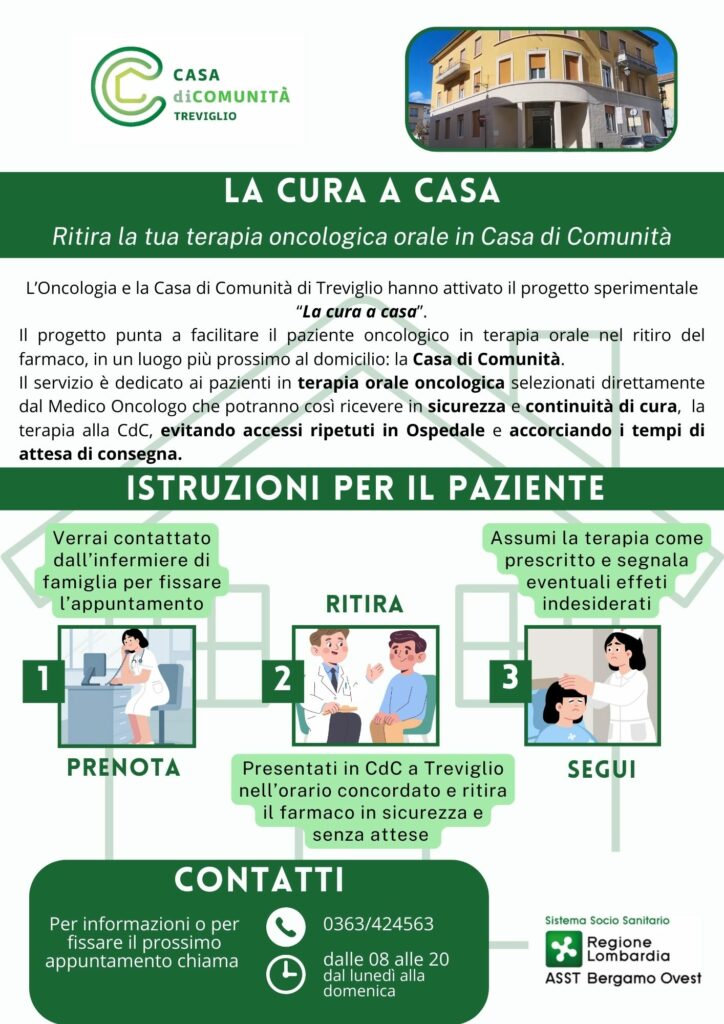 CASA diCOMUNITÀ TREVIGLIO

LA CURA A CASA

Ritira la tua terapia oncologica orale in Casa di Comunità

L'Oncologia e la Casa di Comunità di Treviglio hanno attivato il progetto sperimentale "La cura a casa".
Il progetto punta a facilitare il paziente oncologico in terapia orale nel ritiro del farmaco, in un luogo più prossimo al domicilio: la Casa di Comunità.
Il servizio è dedicato ai pazienti in terapia orale oncologica selezionati direttamente dal Medico Oncologo che potranno così ricevere in sicurezza e continuità di cura, la terapia alla CdC, evitando accessi ripetuti in Ospedale e accorciando i tempi di attesa di consegna.

ISTRUZIONI PER IL PAZIENTE

Verrai contattato dall'infermiere di famiglia per fissare l'appuntamento

1

PRENOTA

RITIRA

2

Presentati in CdC a Treviglio nell'orario concordato e ritira il farmaco in sicurezza e senza attese

Assumi la terapia come prescritto e segnala eventuali effeti indesiderati

3

SEGUI

CONTATTI

Per informazioni o per fissare il prossimo appuntamento chiama

0363/424563

dalle 08 alle 20
dal lunedì alla domenica

Sistema Socio Sanitario
Regione Lombardia
ASST Bergamo Ovest