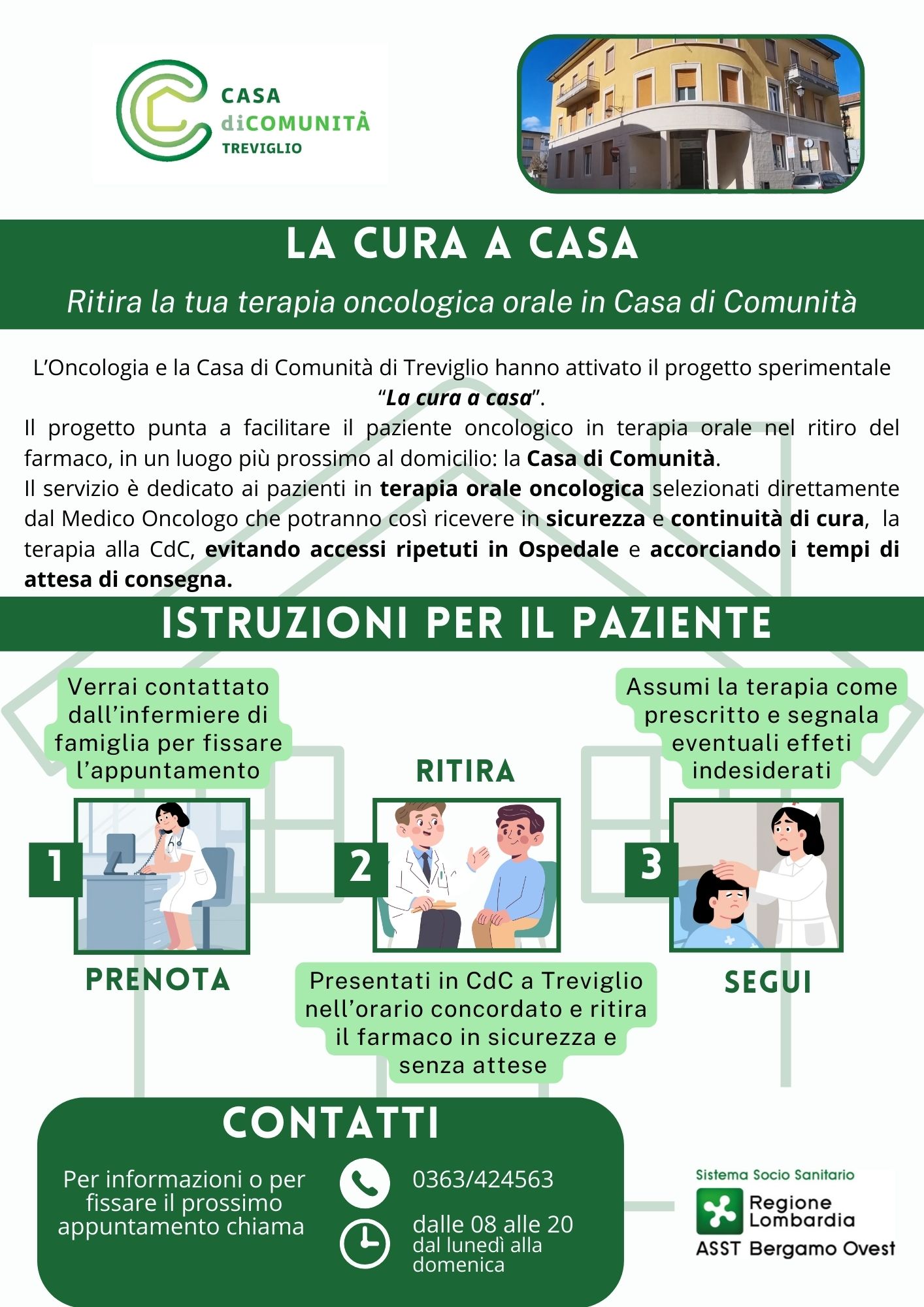 CASA diCOMUNITÀ TREVIGLIO

LA CURA A CASA

Ritira la tua terapia oncologica orale in Casa di Comunità

L'Oncologia e la Casa di Comunità di Treviglio hanno attivato il progetto sperimentale "La cura a casa".
Il progetto punta a facilitare il paziente oncologico in terapia orale nel ritiro del farmaco, in un luogo più prossimo al domicilio: la Casa di Comunità.
Il servizio è dedicato ai pazienti in terapia orale oncologica selezionati direttamente dal Medico Oncologo che potranno così ricevere in sicurezza e continuità di cura, la terapia alla CdC, evitando accessi ripetuti in Ospedale e accorciando i tempi di attesa di consegna.

ISTRUZIONI PER IL PAZIENTE

Verrai contattato dall'infermiere di famiglia per fissare l'appuntamento

1

PRENOTA

RITIRA

2

Presentati in CdC a Treviglio nell'orario concordato e ritira il farmaco in sicurezza e senza attese

Assumi la terapia come prescritto e segnala eventuali effeti indesiderati

3

SEGUI

CONTATTI

Per informazioni o per fissare il prossimo appuntamento chiama

0363/424563

dalle 08 alle 20
dal lunedì alla domenica

Sistema Socio Sanitario
Regione Lombardia
ASST Bergamo Ovest